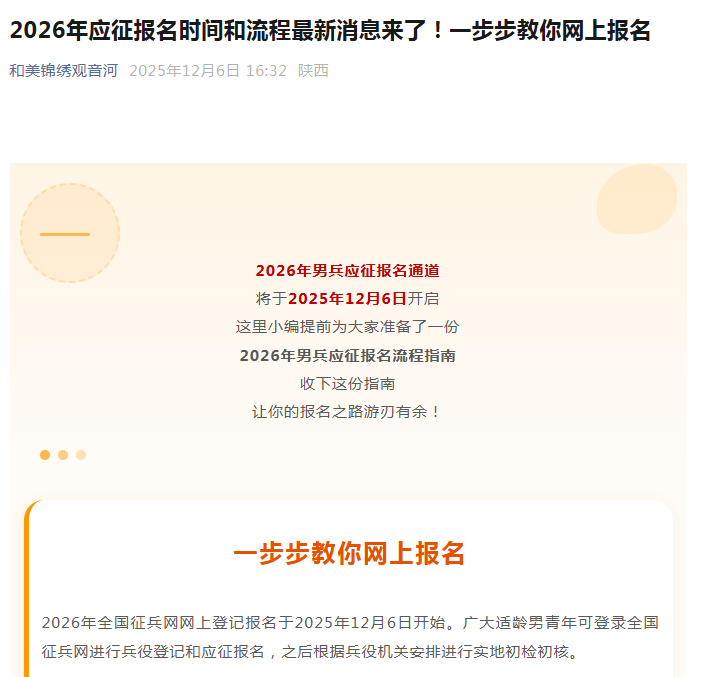 2026年应征报名时间和流程最新消息来了！一步步教你网上报名

和美锦绣观音河 2025年12月6日 16:32 陕西

2026年男兵应征报名通道
将于2025年12月6日开启
这里小编提前为大家准备了一份
2026年男兵应征报名流程指南
收下这份指南
让你的报名之路游刃有余！

一步步教你网上报名

2026年全国征兵网网上登记报名于2025年12月6日开始。广大适龄男青年可登录全国征兵网进行兵役登记和应征报名，之后根据兵役机关安排进行实地初检初核。